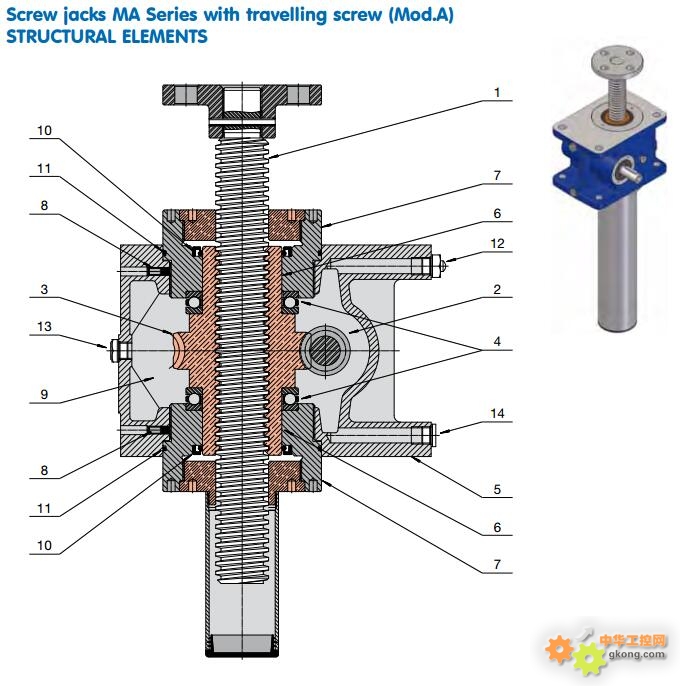 Screw jacks MA Series with travelling screw (Mod.A)
STRUCTURAL ELEMENTS

1
10
11
7
8
6
12
3
2
13
4
9
14
8
5
11
6
10
7

中华工控网
gkong.com