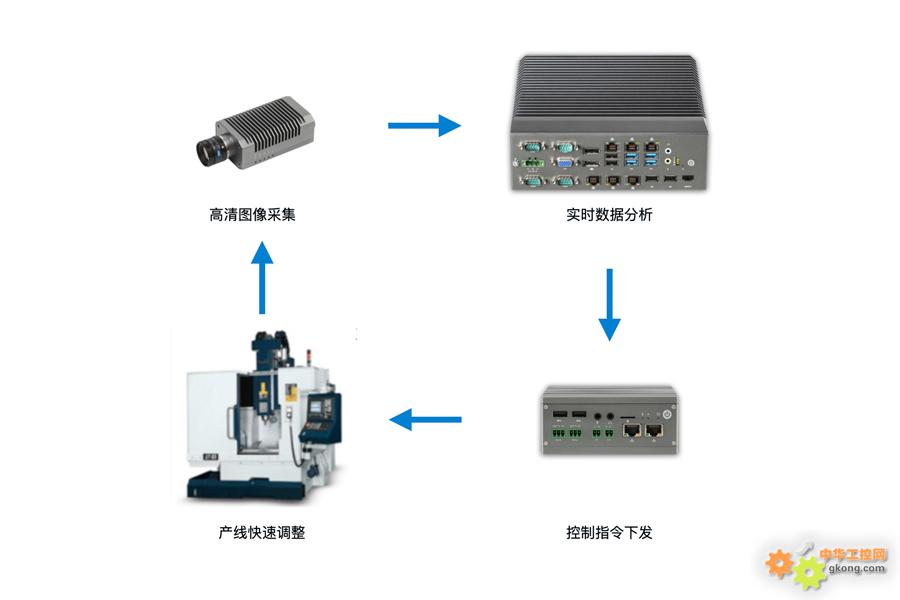 高清图像采集

实时数据分析

控制指令下发

产线快速调整

中华工控网
gkong.com