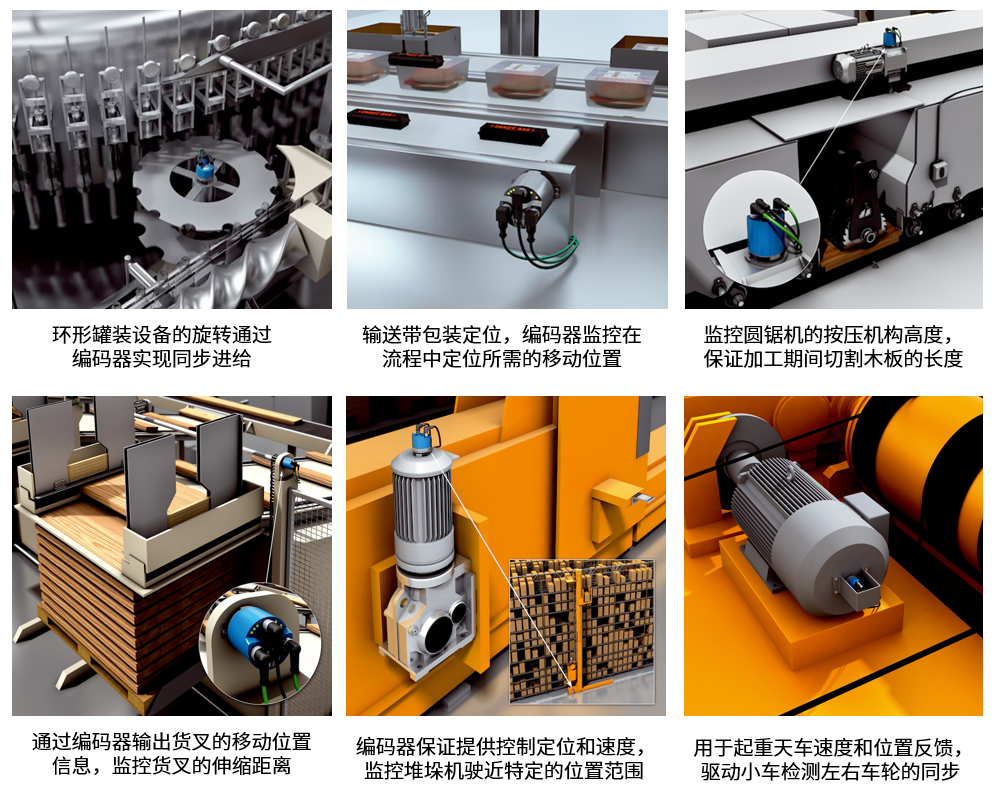 环形罐装设备的旋转通过编码器实现同步进给

输送带包装定位，编码器监控在流程中定位所需的移动位置

监控圆锯机的按压机构高度，保证加工期间切割木板的长度

通过编码器输出货叉的移动位置信息，监控货叉的伸缩距离

编码器保证提供控制定位和速度，监控堆垛机驶近特定的位置范围

用于起重天车速度和位置反馈，驱动小车检测左右车轮的同步