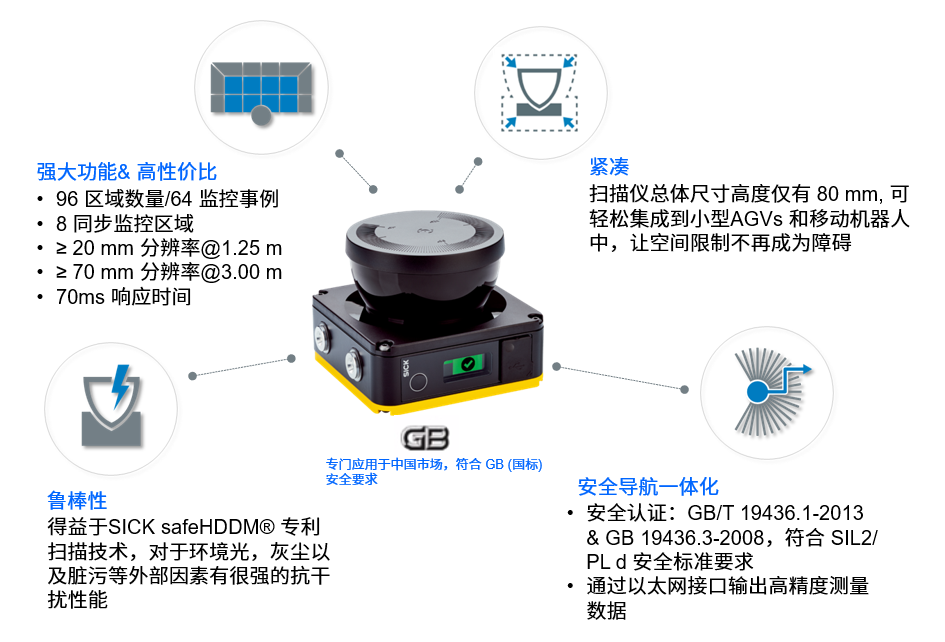 强大功能& 高性价比
• 96 区域数量/64 监控事例
• 8 同步监控区域
• ≥ 20 mm 分辨率@1.25 m
• ≥ 70 mm 分辨率@3.00 m
• 70ms 响应时间

紧凑
扫描仪总体尺寸高度仅有 80 mm, 可轻松集成到小型AGVs 和移动机器人中，让空间限制不再成为障碍

SICK

GB
专门应用于中国市场，符合 GB (国标) 安全要求

鲁棒性
得益于SICK safeHDDM® 专利扫描技术，对于环境光，灰尘以及脏污等外部因素有很强的抗干扰性能

安全导航一体化
• 安全认证：GB/T 19436.1-2013 & GB 19436.3-2008，符合 SIL2/ PL d 安全标准要求
• 通过以太网接口输出高精度测量数据