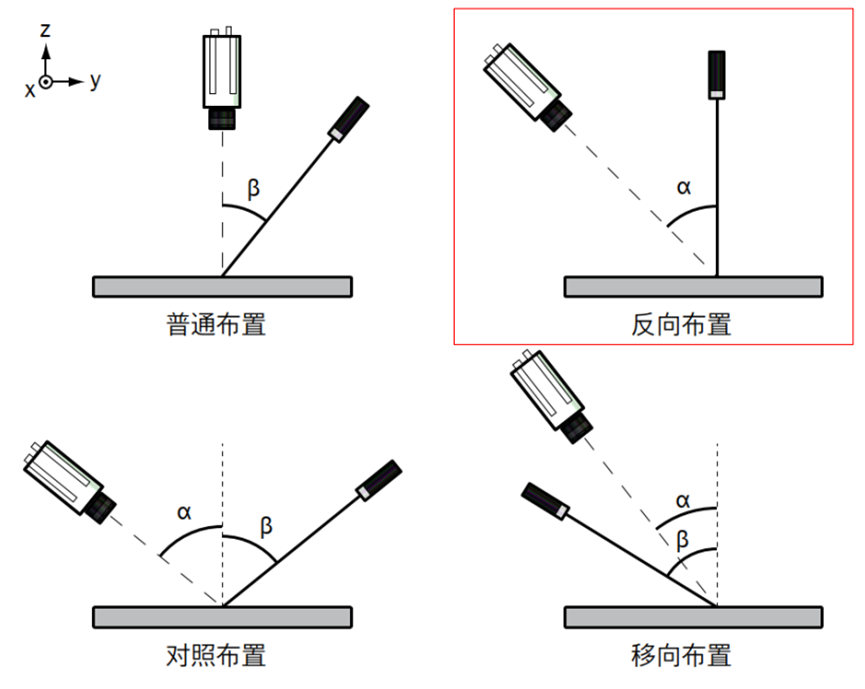 z
x
y
β
普通布置
α
反向布置
α
β
对照布置
α
β
移向布置