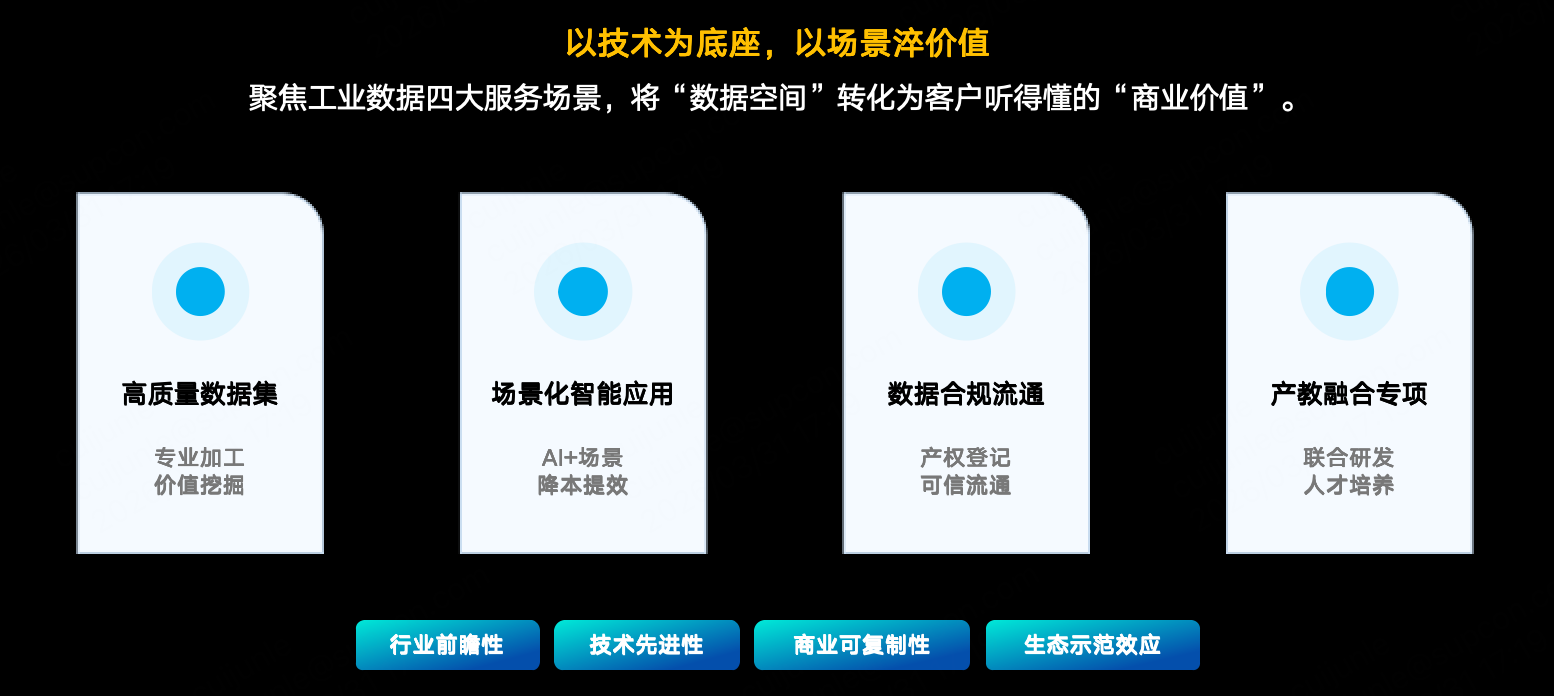 以技术为底座，以场景淬价值

聚焦工业数据四大服务场景，将“数据空间”转化为客户听得懂的“商业价值”。

高质量数据集

专业加工
价值挖掘

场景化智能应用

AI+场景
降本提效

数据合规流通

产权登记
可信流通

产教融合专项

联合研发
人才培养

行业前瞻性 技术先进性 商业可复制性 生态示范效应