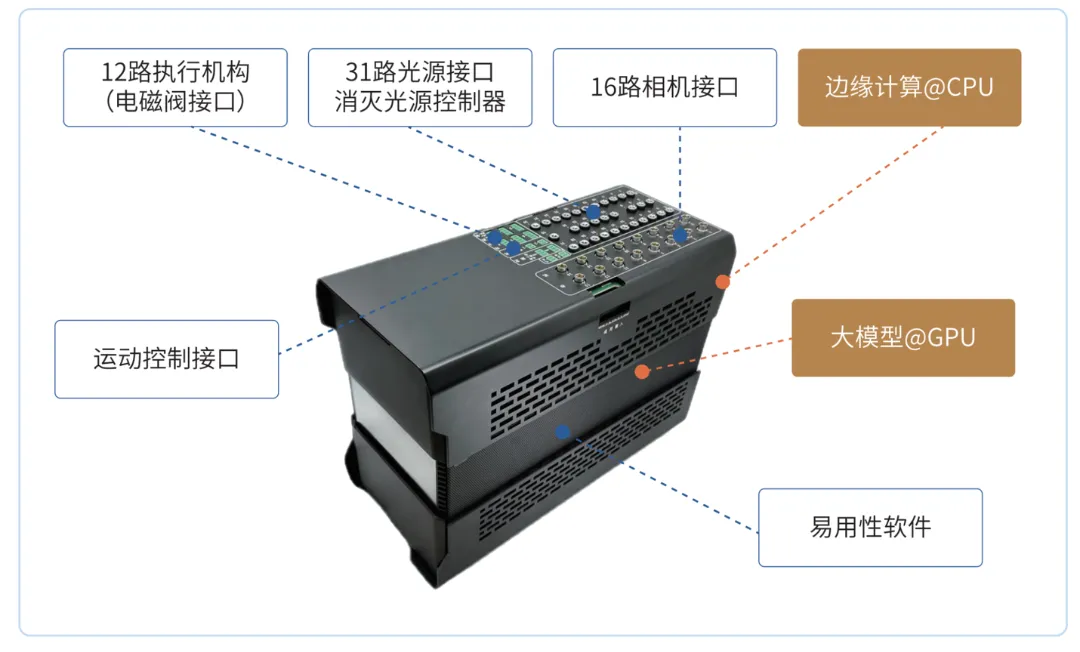 12路执行机构
(电磁阀接口)

31路光源接口
消灭光源控制器

16路相机接口

边缘计算@CPU

运动控制接口

大模型@GPU

易用性软件