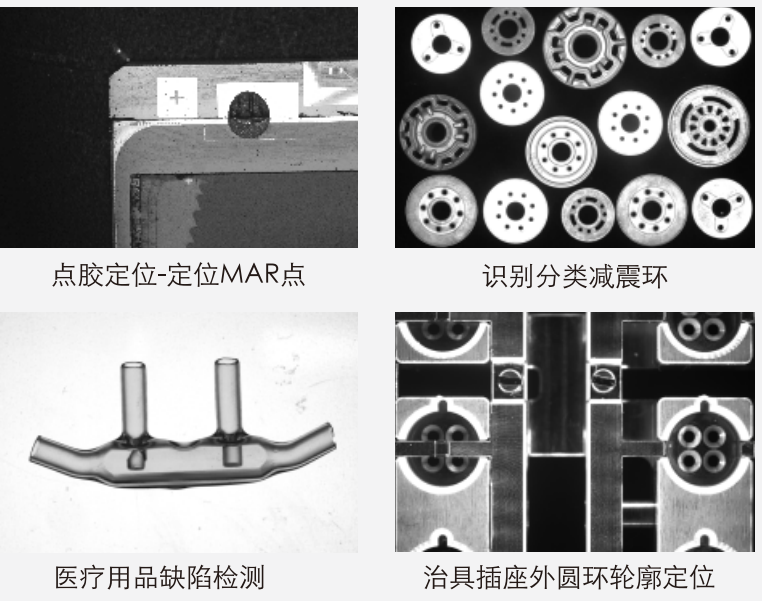 点胶定位-定位MAR点

识别分类减震环

医疗用品缺陷检测

治具插座外圆环轮廓定位