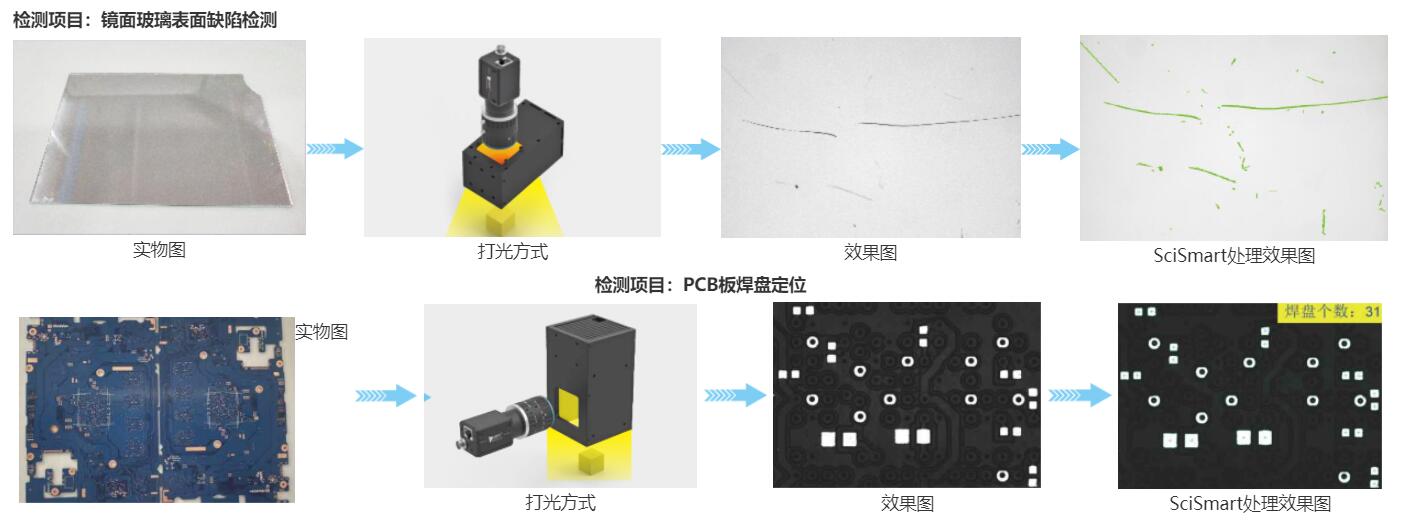 检测项目：镜面玻璃表面缺陷检测

实物图

打光方式

效果图

SciSmart处理效果图

检测项目：PCB板焊盘定位

实物图

打光方式

效果图

焊盘个数：31

SciSmart处理效果图