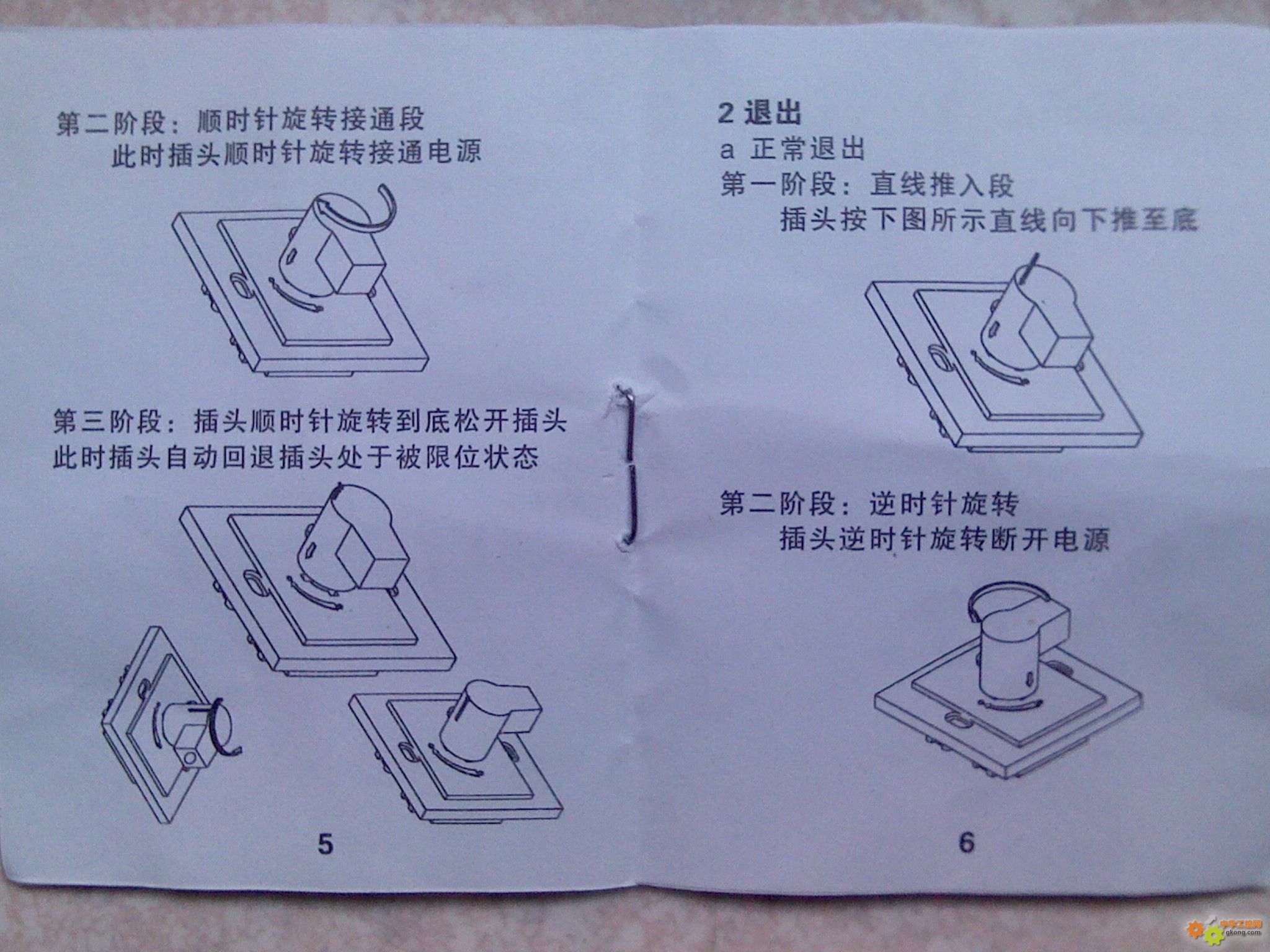 第二阶段：顺时针旋转接通段
此时插头顺时针旋转接通电源

第三阶段：插头顺时针旋转到底松开插头
此时插头自动回退插头处于被限位状态

5

2 退出
a 正常退出
第一阶段：直线推入段
插头按下图所示直线向下推至底

第二阶段：逆时针旋转
插头逆时针旋转断开电源

6

中华工控网
gkong.com