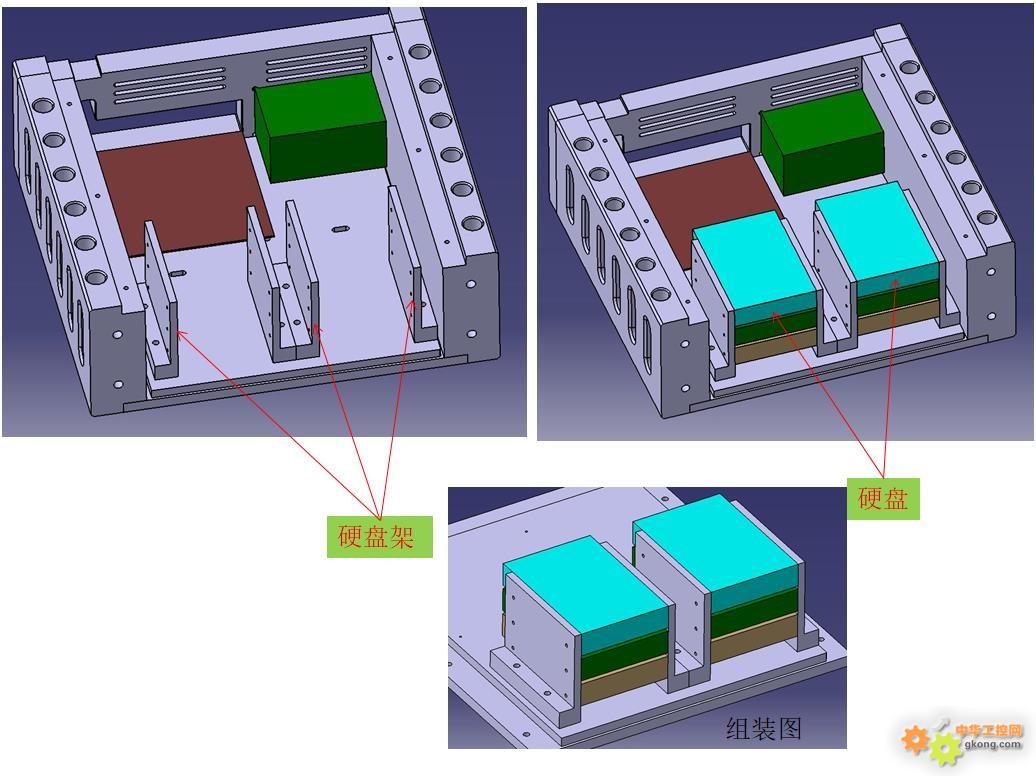 硬盘架

硬盘

组装图

中华工控网
gkong.com