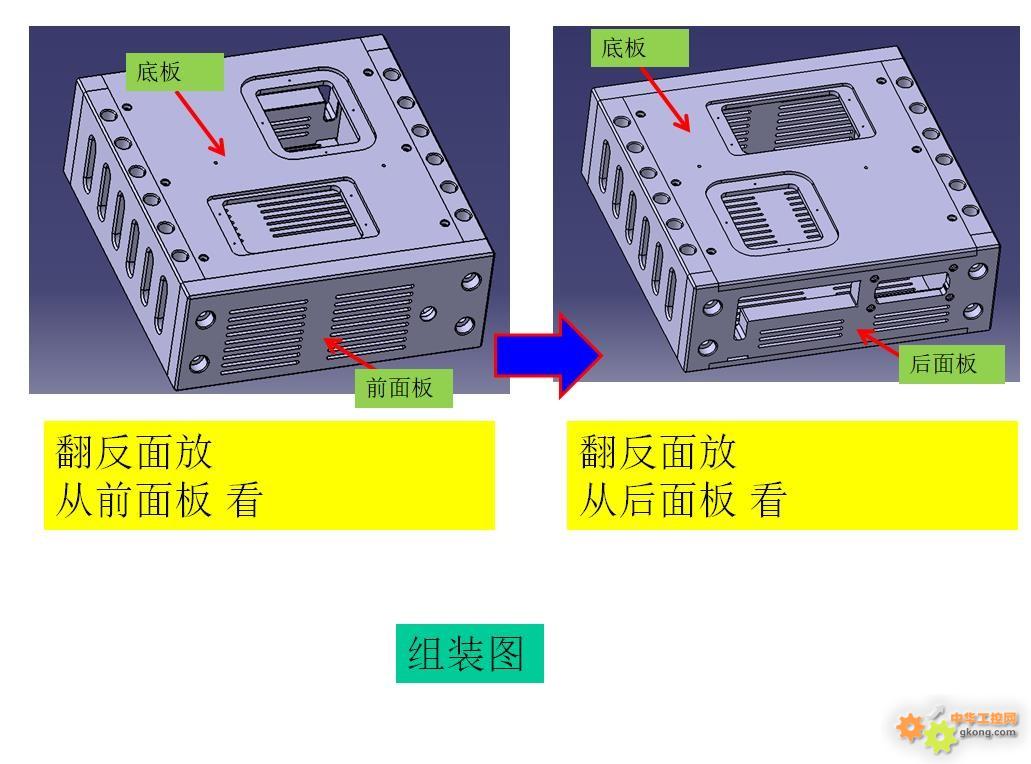 底板

前面板

翻反面放
从前面板 看

底板

后面板

翻反面放
从后面板 看

组装图

中华工控网
gkong.com