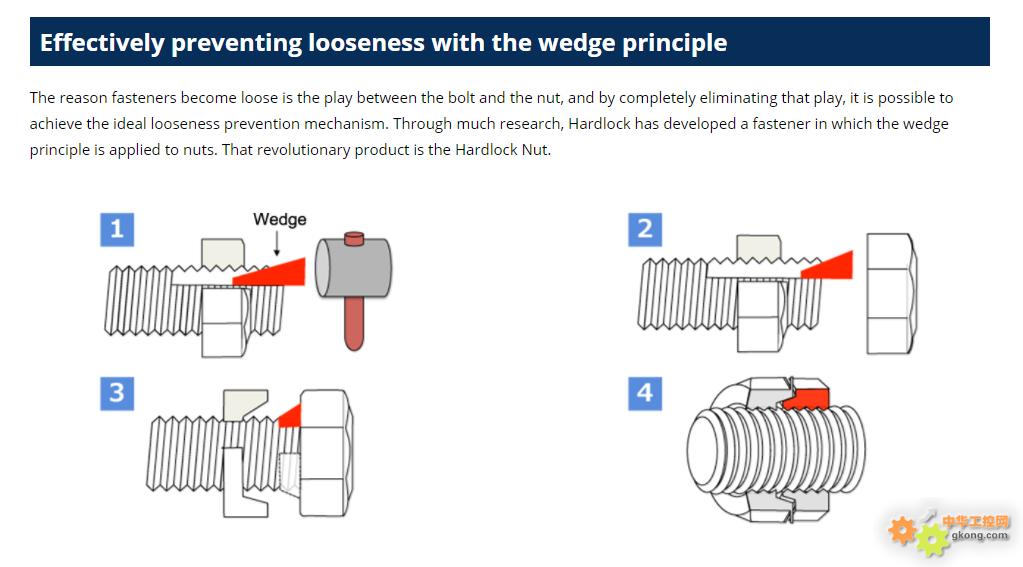 Effectively preventing looseness with the wedge principle

The reason fasteners become loose is the play between the bolt and the nut, and by completely eliminating that play, it is possible to achieve the ideal looseness prevention mechanism. Through much research, Hardlock has developed a fastener in which the wedge principle is applied to nuts. That revolutionary product is the Hardlock Nut.

1

Wedge

2

3

4

中华工控网
gkong.com