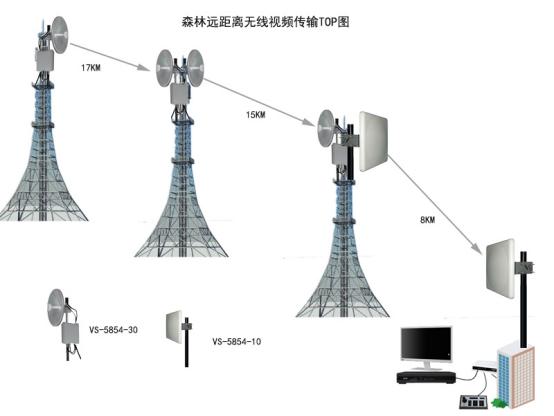 森林远距离无线视频传输TOP图

17KM

15KM

8KM

VS-5854-30

VS-5854-10