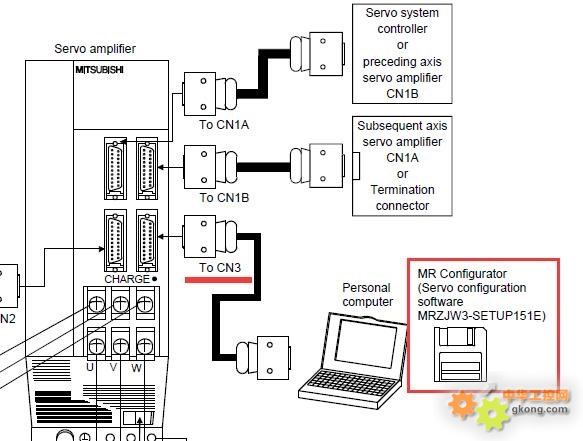 Servo amplifier

MITSUBISHI

Servo system controller or preceding axis servo amplifier CN1B

To CN1A

Subsequent axis servo amplifier CN1A or Termination connector

To CN1B

To CN3

CHARGE

N2

U V W

Personal computer

MR Configurator (Servo configuration software MRZJW3-SETUP151E)

中华工控网 gkong.com