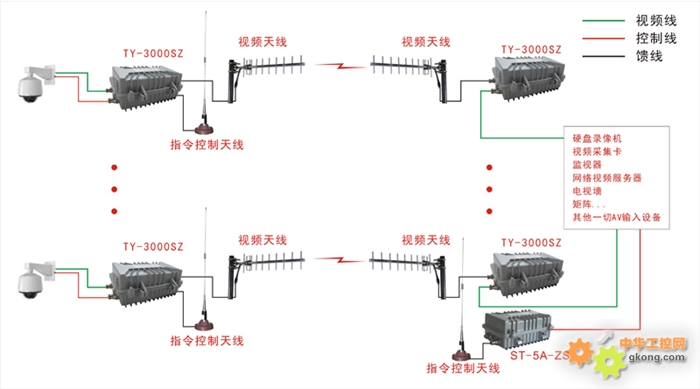 视频线
控制线
馈线

TY-3000SZ
视频天线
视频天线
TY-3000SZ
指令控制天线

硬盘录像机
视频采集卡
监视器
网络视频服务器
电视墙
矩阵...
其他一切AV输入设备

TY-3000SZ
视频天线
视频天线
TY-3000SZ
指令控制天线
ST-5A-ZS
指令控制天线

中华工控网
gkong.com