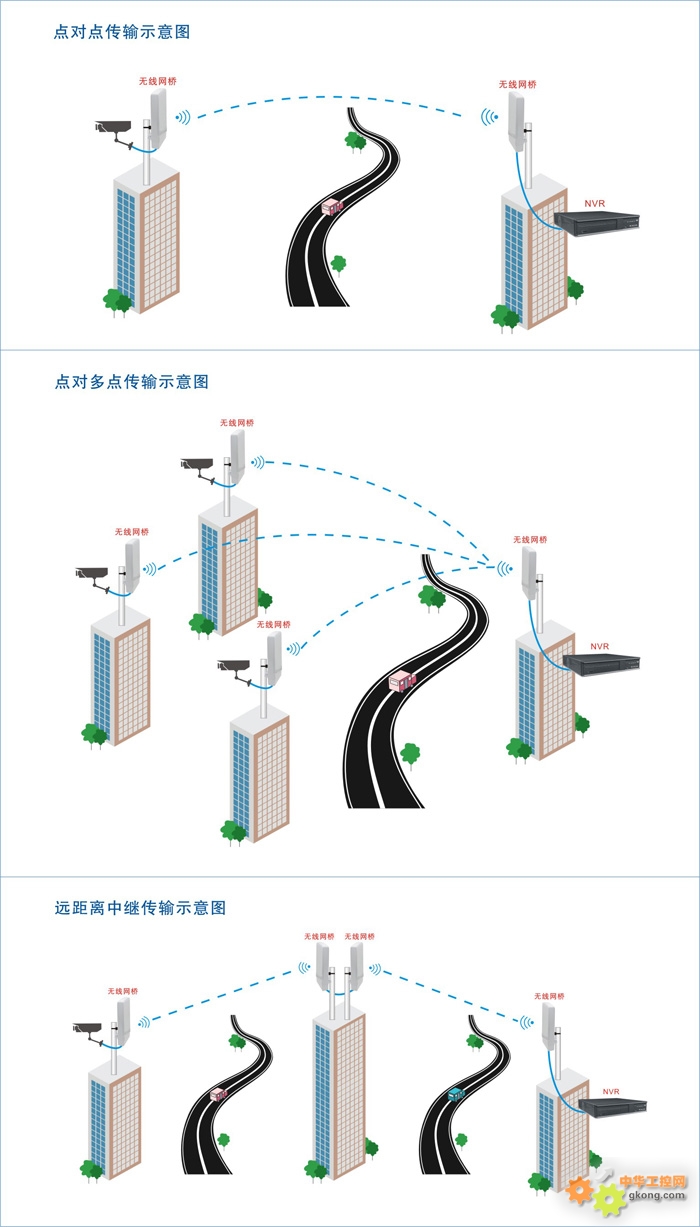 点对点传输示意图

无线网桥

无线网桥

NVR

点对多点传输示意图

无线网桥

无线网桥

无线网桥

无线网桥

NVR

远距离中继传输示意图

无线网桥 无线网桥

无线网桥

无线网桥

NVR

中华工控网
gkong.com