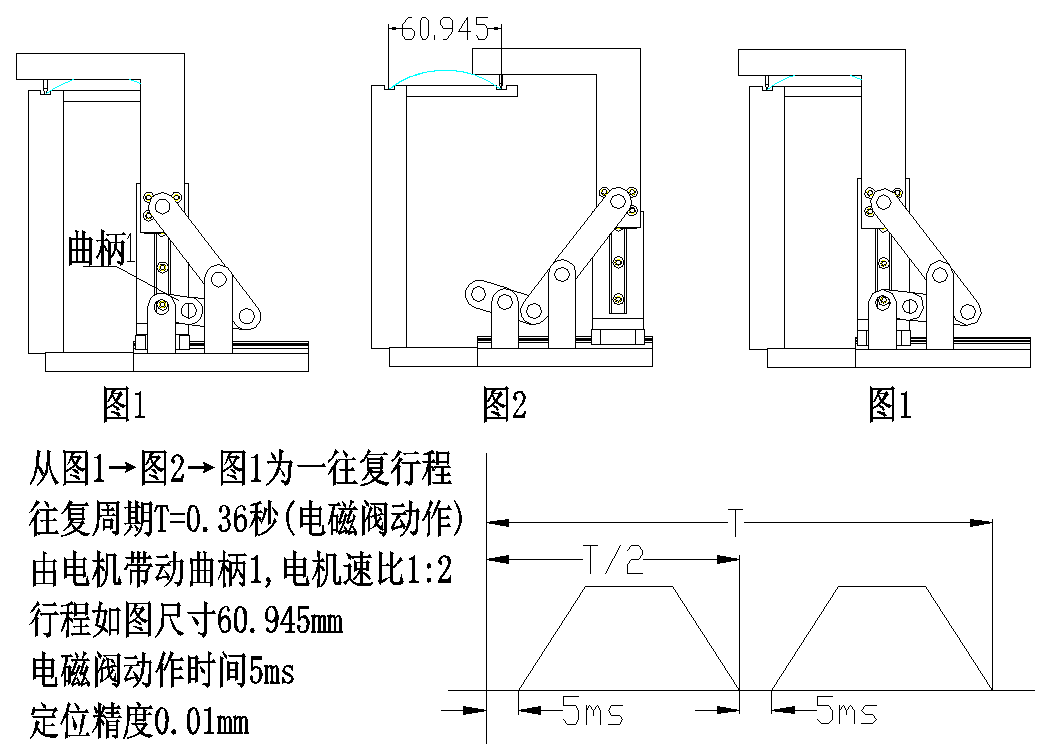 60.945

曲柄1

图1

图2

图1

从图1→图2→图1为一往复行程
往复周期T=0.36秒(电磁阀动作)
由电机带动曲柄1,电机速比1:2
行程如图尺寸60.945mm
电磁阀动作时间5ms
定位精度0.01mm

T

T/2

5ms

5ms