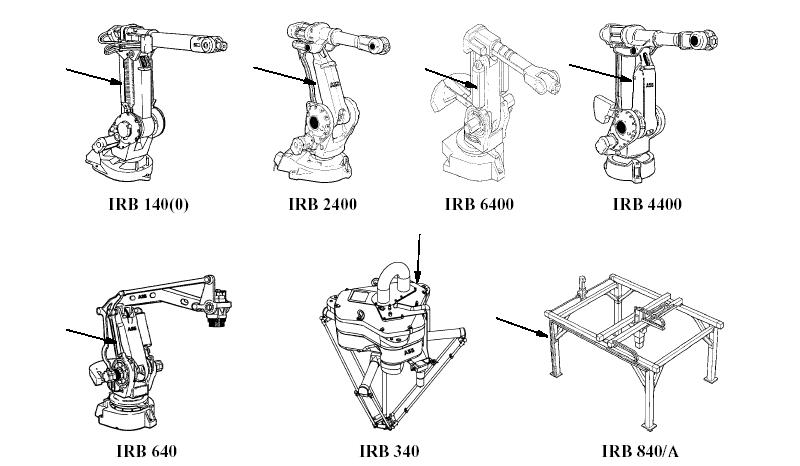 IRB 140(0)
IRB 2400
IRB 6400
IRB 4400
IRB 640
IRB 340
IRB 840/A